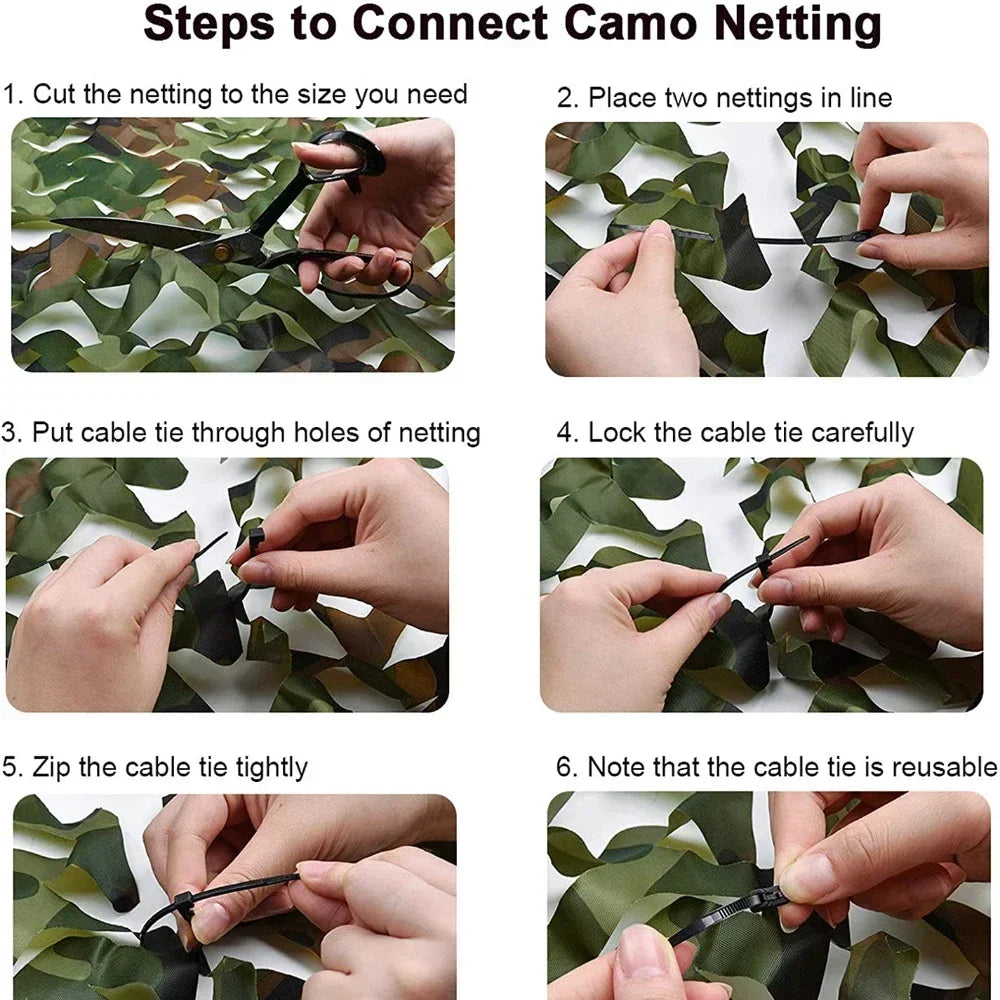 Steps to Connect Camo Netting

1. Cut the netting to the size you need

2. Place two nettings in line

3. Put cable tie through holes of netting

4. Lock the cable tie carefully

5. Zip the cable tie tightly

6. Note that the cable tie is reusable