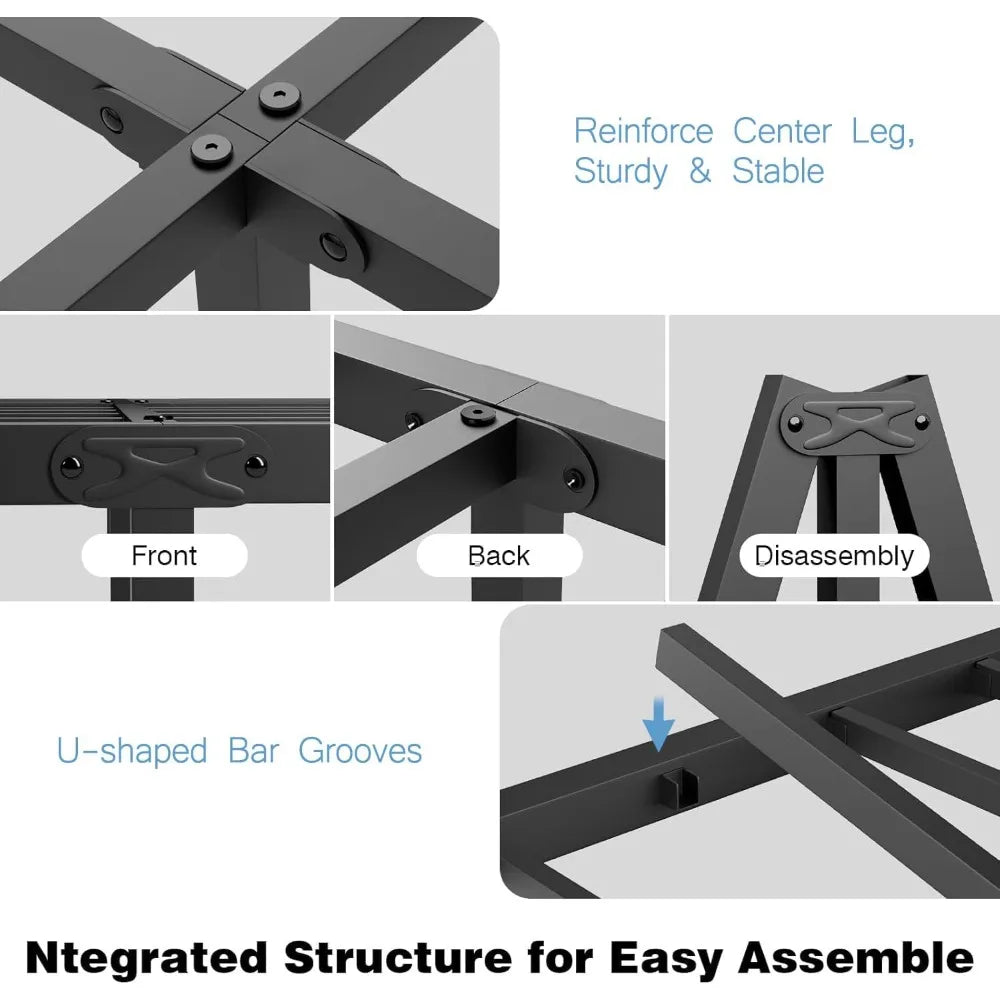 Reinforce Center Leg, Sturdy & Stable

Front

Back

Disassembly

U-shaped Bar Grooves

Ntegrated Structure for Easy Assemble